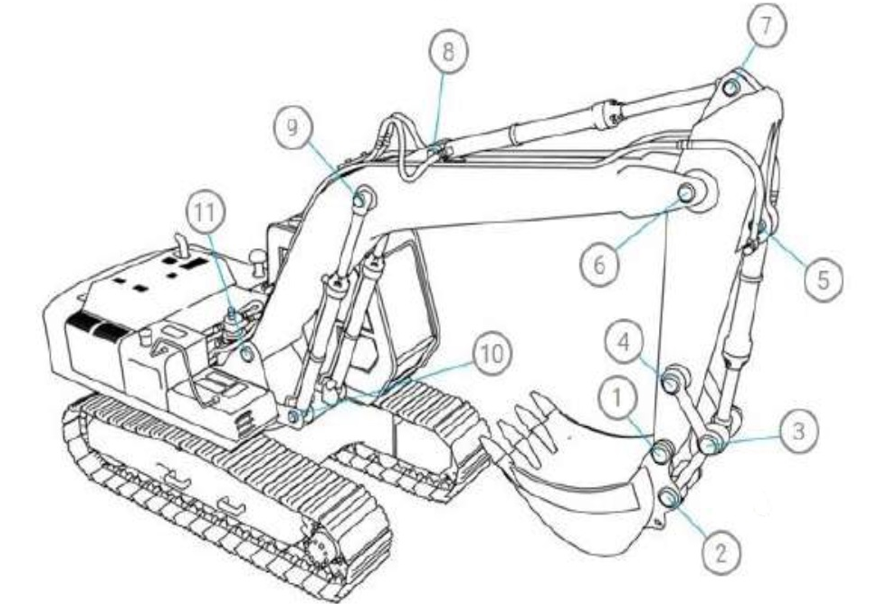 7
8
9
11
6
5
4
10
1
3
2